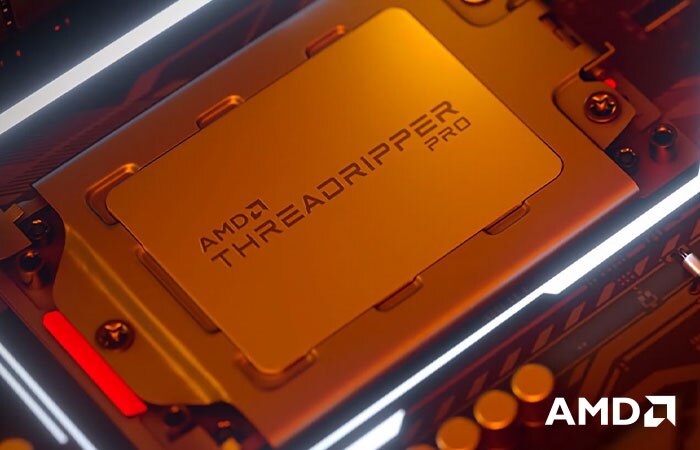 AMD
THREADRIPPER
PRO

AMD